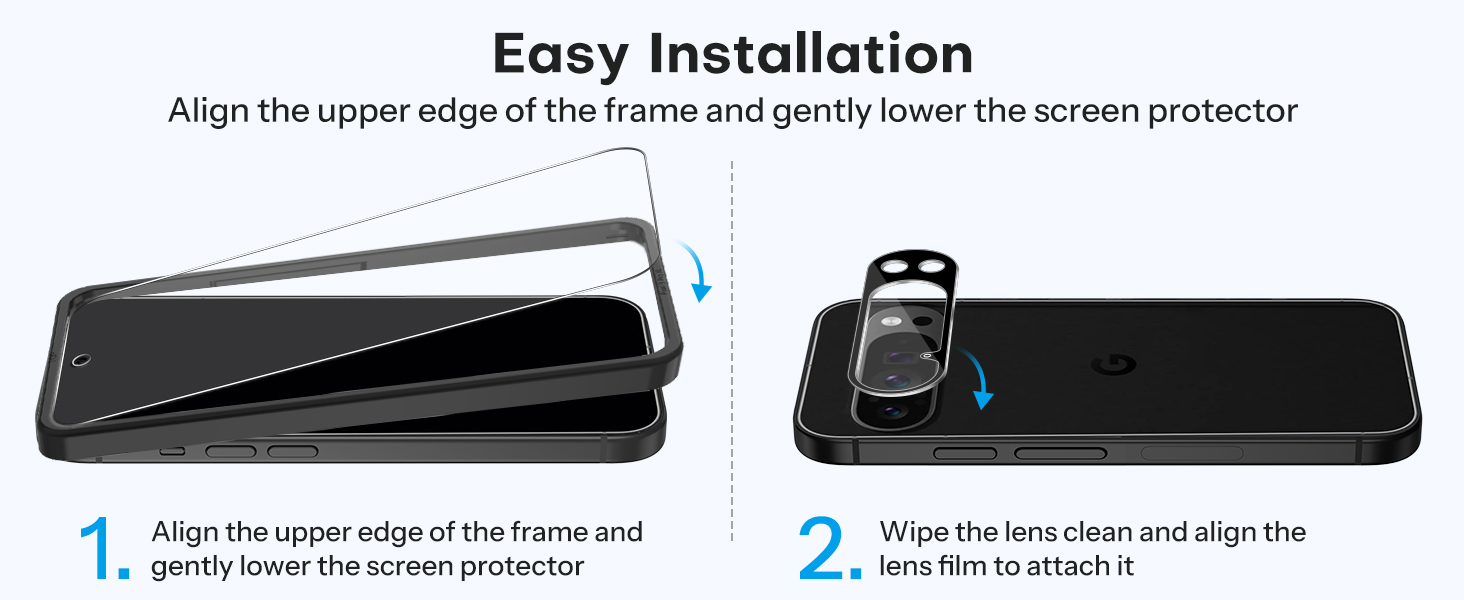 Easy Installation

Align the upper edge of the frame and gently lower the screen protector

1. Align the upper edge of the frame and gently lower the screen protector

2. Wipe the lens clean and align the lens film to attach it