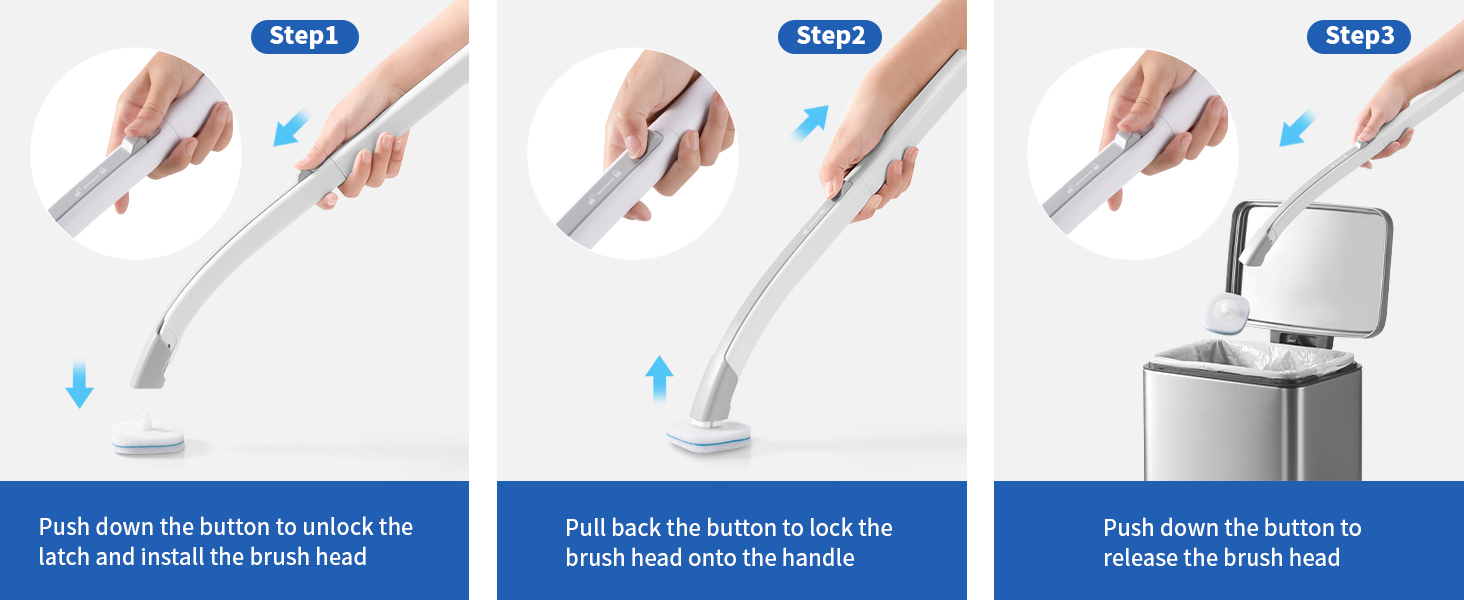 Step1

Push down the button to unlock the latch and install the brush head

Step2

Pull back the button to lock the brush head onto the handle

Step3

Push down the button to release the brush head