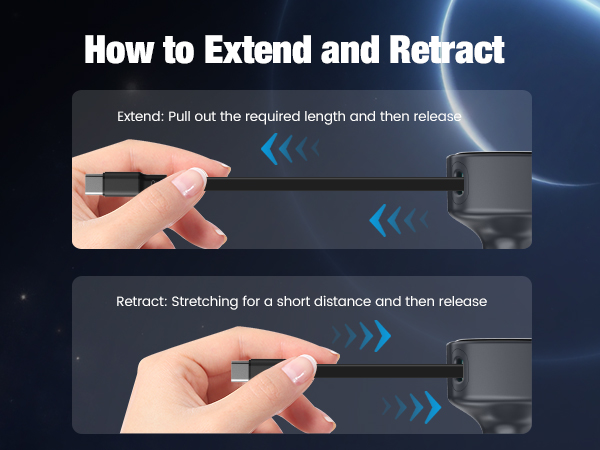 How to Extend and Retract

Extend: Pull out the required length and then release

Retract: Stretching for a short distance and then release