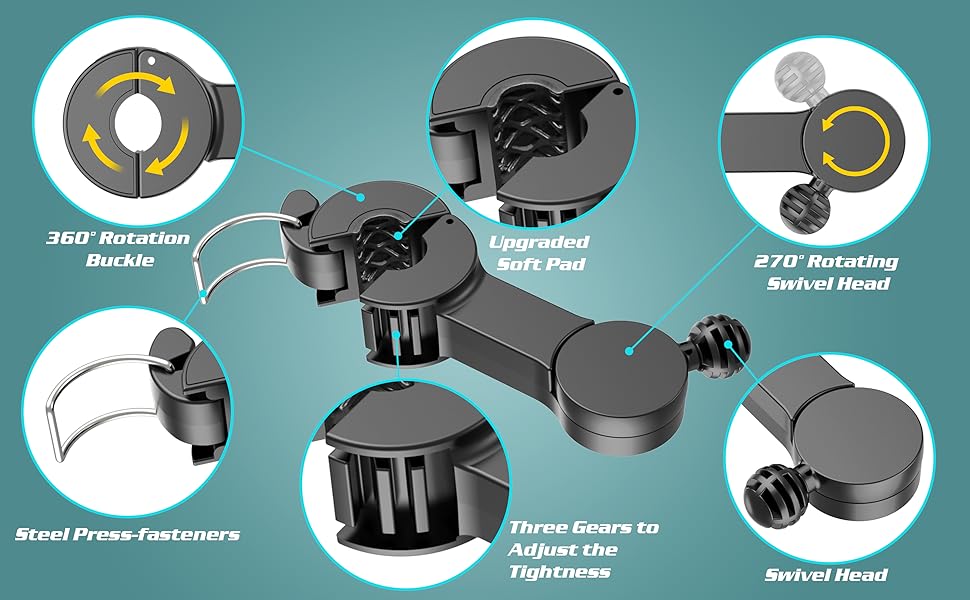 360° Rotation Buckle

Upgraded Soft Pad

270° Rotating Swivel Head

Steel Press-fasteners

Three Gears to Adjust the Tightness

Swivel Head