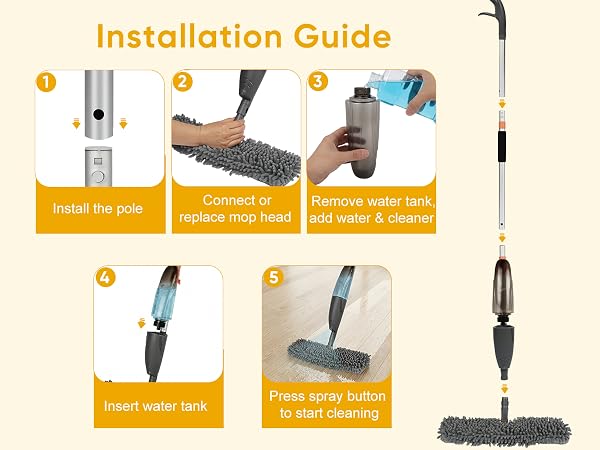 Installation Guide

1
Install the pole

2
Connect or replace mop head

3
Remove water tank, add water & cleaner

4
Insert water tank

5
Press spray button to start cleaning