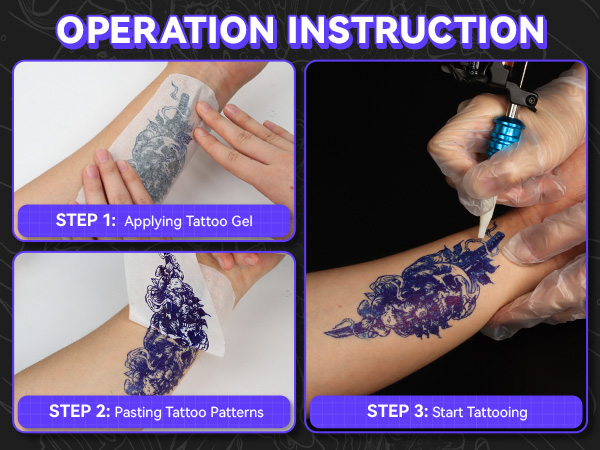 OPERATION INSTRUCTION

STEP 1: Applying Tattoo Gel

STEP 2: Pasting Tattoo Patterns

STEP 3: Start Tattooing