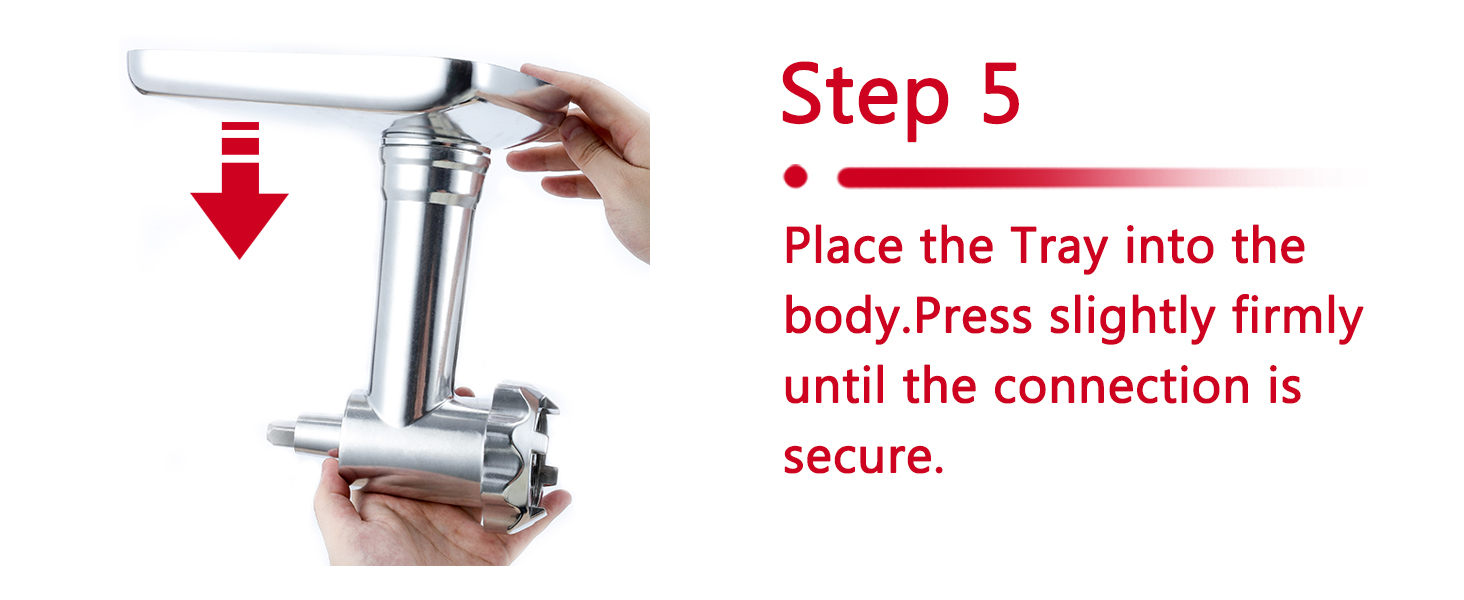 Step 5

Place the Tray into the body.Press slightly firmly until the connection is secure.