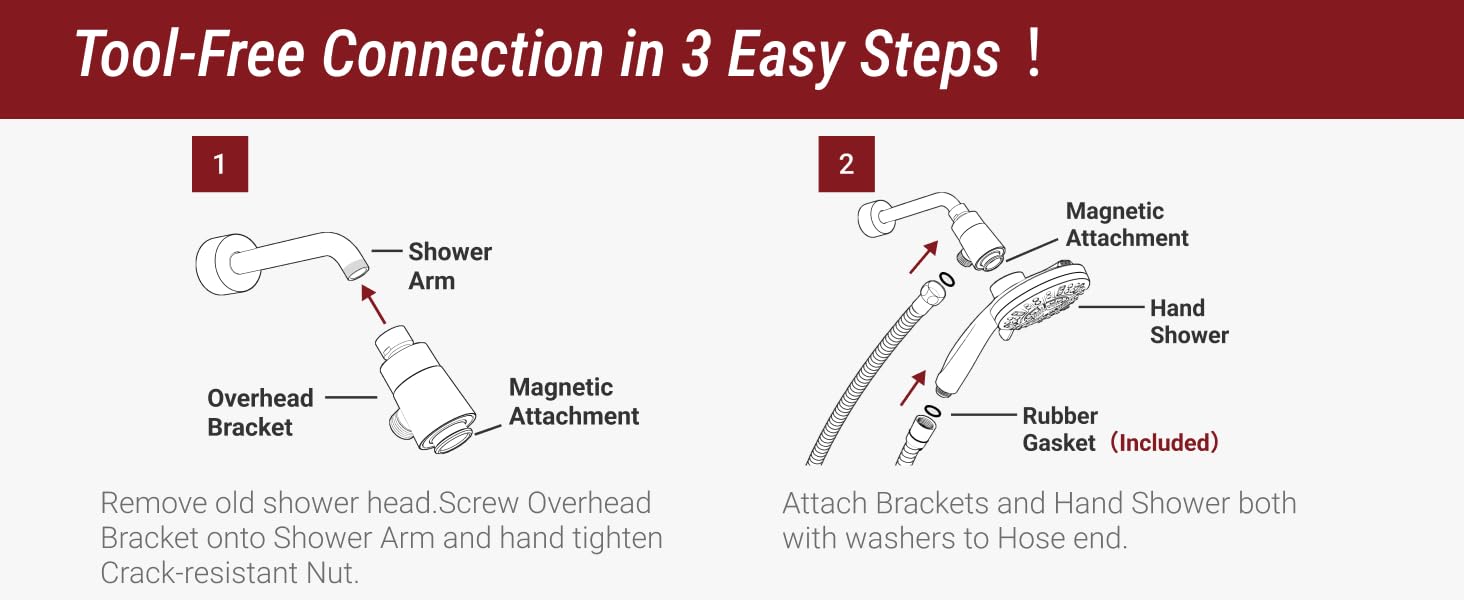 Tool-Free Connection in 3 Easy Steps！

1

Shower Arm

Overhead Bracket

Magnetic Attachment

Remove old shower head.Screw Overhead Bracket onto Shower Arm and hand tighten Crack-resistant Nut.

2

Magnetic Attachment

Hand Shower

Rubber Gasket（Included）

Attach Brackets and Hand Shower both with washers to Hose end.