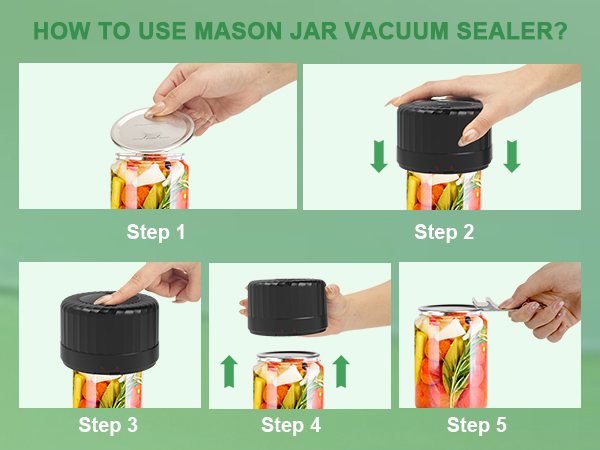 HOW TO USE MASON JAR VACUUM SEALER?

Step 1

Step 2

Step 3

Step 4

Step 5