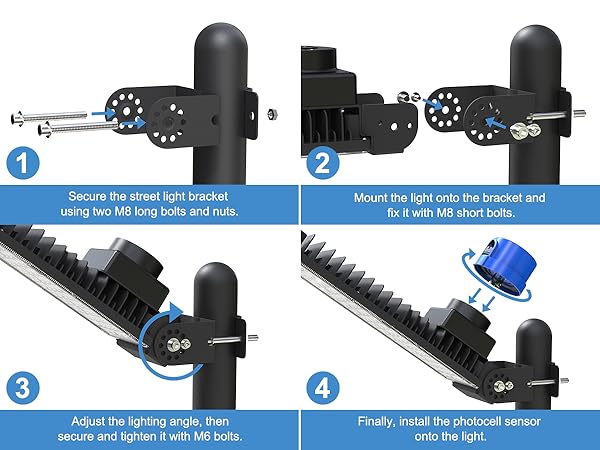 1

Secure the street light bracket using two M8 long bolts and nuts.

2

Mount the light onto the bracket and fix it with M8 short bolts.

3

Adjust the lighting angle, then secure and tighten it with M6 bolts.

4

Finally, install the photocell sensor onto the light.