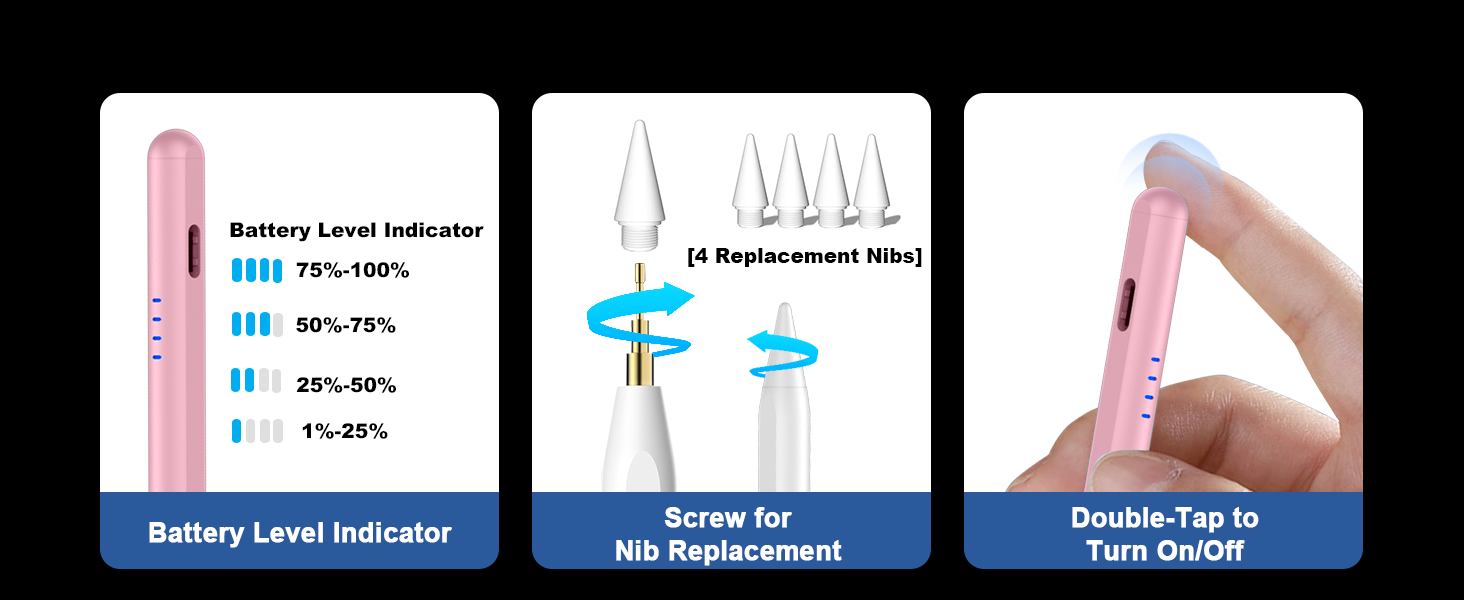 Battery Level Indicator

75%-100%

50%-75%

25%-50%

1%-25%

Battery Level Indicator

[4 Replacement Nibs]

Screw for Nib Replacement

Double-Tap to Turn On/Off