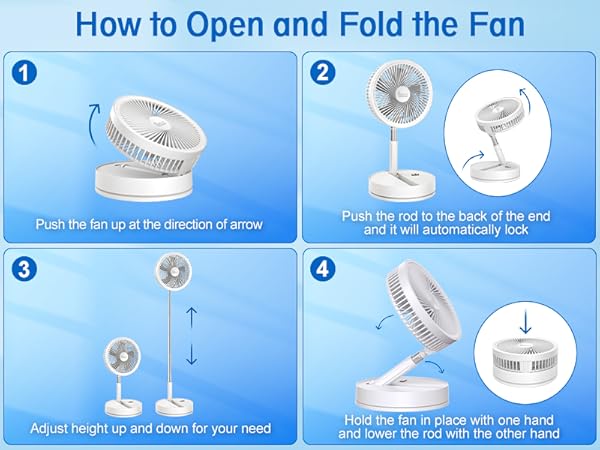 How to Open and Fold the Fan

1

Push the fan up at the direction of arrow

2

Push the rod to the back of the end and it will automatically lock

3

Adjust height up and down for your need

4

Hold the fan in place with one hand and lower the rod with the other hand