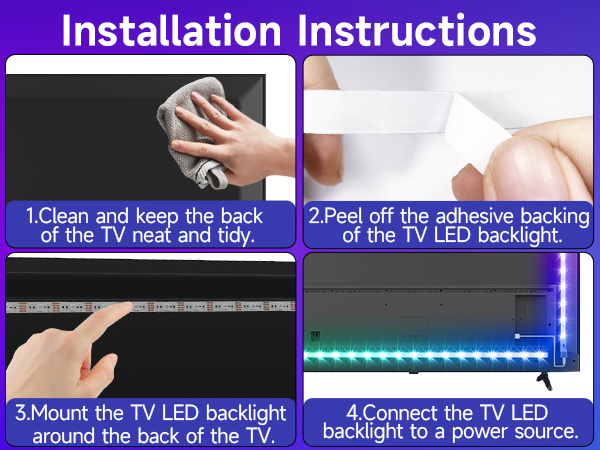 Installation Instructions

1.Clean and keep the back of the TV neat and tidy.

2.Peel off the adhesive backing of the TV LED backlight.

3.Mount the TV LED backlight around the back of the TV.

4.Connect the TV LED backlight to a power source.