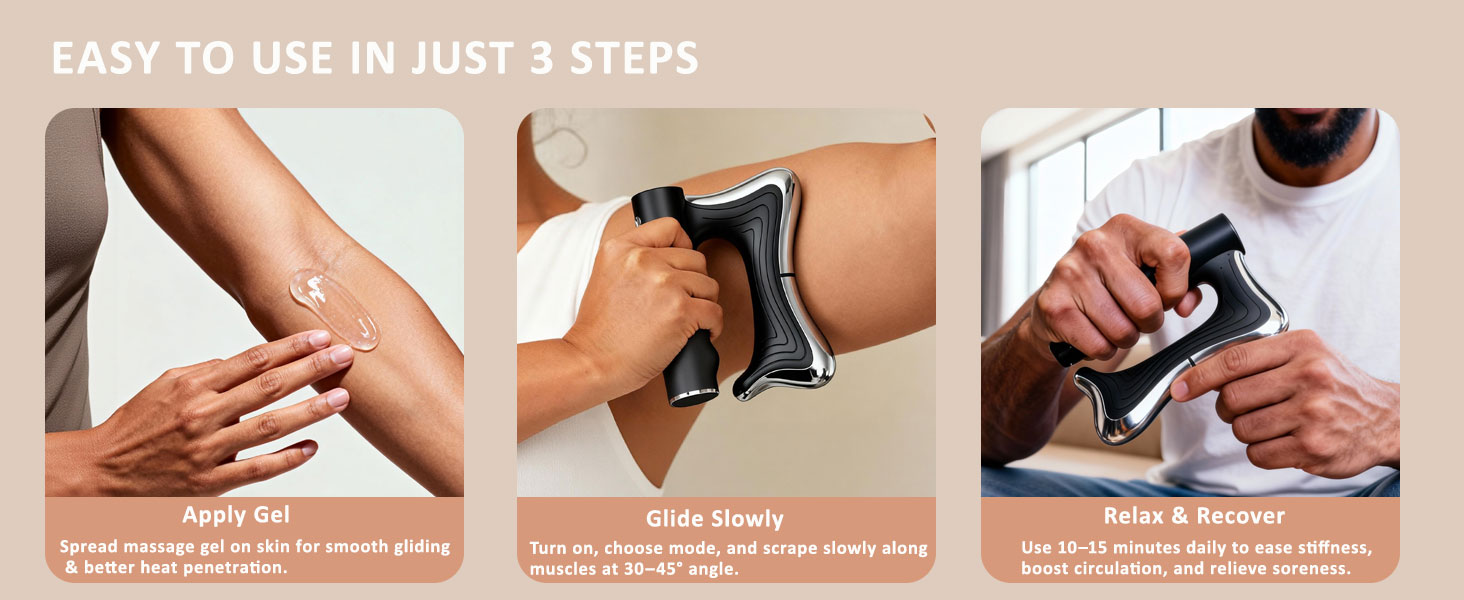 EASY TO USE IN JUST 3 STEPS

Apply Gel
Spread massage gel on skin for smooth gliding & better heat penetration.

Glide Slowly
Turn on, choose mode, and scrape slowly along muscles at 30–45° angle.

Relax & Recover
Use 10–15 minutes daily to ease stiffness, boost circulation, and relieve soreness.