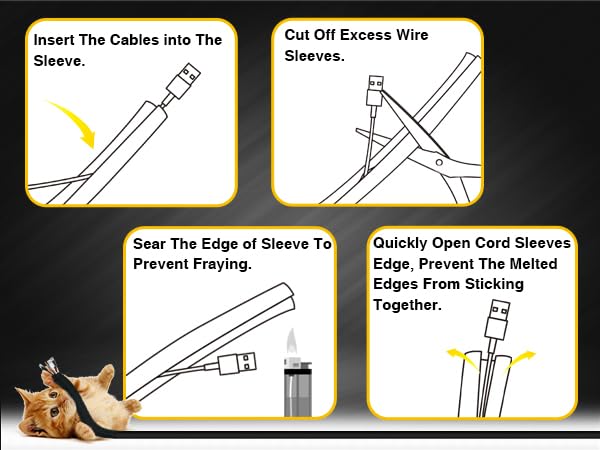 Insert The Cables into The Sleeve.

Cut Off Excess Wire Sleeves.

Sear The Edge of Sleeve To Prevent Fraying.

Quickly Open Cord Sleeves Edge, Prevent The Melted Edges From Sticking Together.