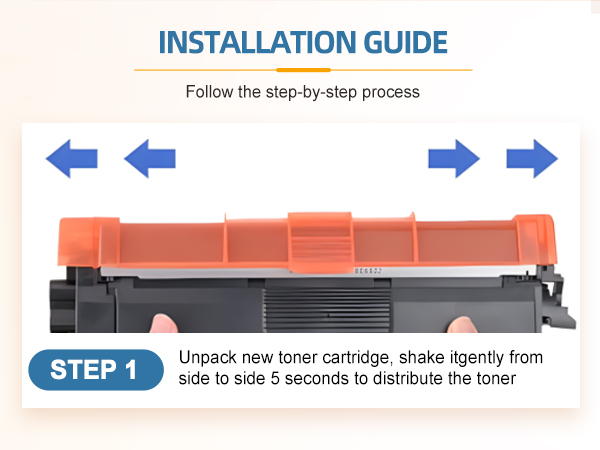 INSTALLATION GUIDE

Follow the step-by-step process

STEP 1

Unpack new toner cartridge, shake itgently from side to side 5 seconds to distribute the toner