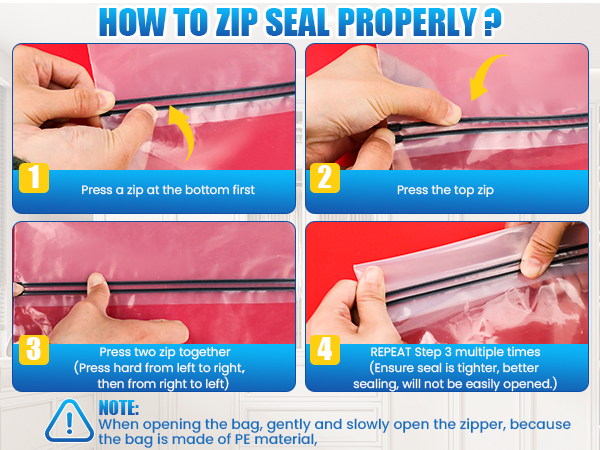 HOW TO ZIP SEAL PROPERLY ?

1

Press a zip at the bottom first

2

Press the top zip

3

Press two zip together
(Press hard from left to right, then from right to left)

4

REPEAT Step 3 multiple times
(Ensure seal is tighter, better sealing, will not be easily opened.)

NOTE:
When opening the bag, gently and slowly open the zipper, because the bag is made of PE material,