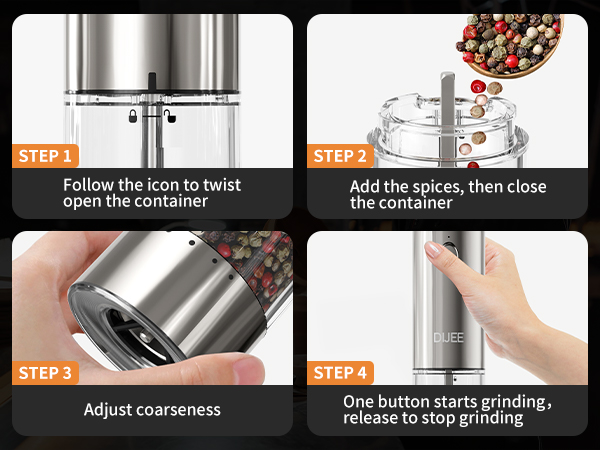 STEP 1

Follow the icon to twist open the container

STEP 2

Add the spices, then close the container

STEP 3

Adjust coarseness

DIJEE

STEP 4

One button starts grinding, release to stop grinding