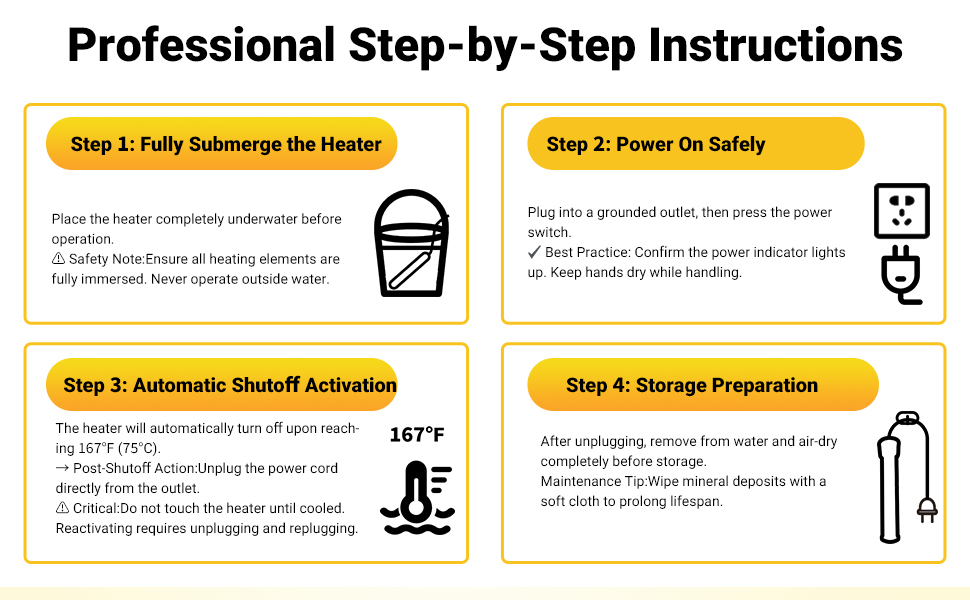 Professional Step-by-Step Instructions

Step 1: Fully Submerge the Heater

Place the heater completely underwater before operation.
⚠ Safety Note:Ensure all heating elements are fully immersed. Never operate outside water.

Step 2: Power On Safely

Plug into a grounded outlet, then press the power switch.
✓ Best Practice: Confirm the power indicator lights up. Keep hands dry while handling.

Step 3: Automatic Shutoff Activation

The heater will automatically turn off upon reaching 167°F (75°C).
→ Post-Shutoff Action:Unplug the power cord directly from the outlet.
⚠ Critical:Do not touch the heater until cooled. Reactivating requires unplugging and replugging.

167°F

Step 4: Storage Preparation

After unplugging, remove from water and air-dry completely before storage.
Maintenance Tip:Wipe mineral deposits with a soft cloth to prolong lifespan.