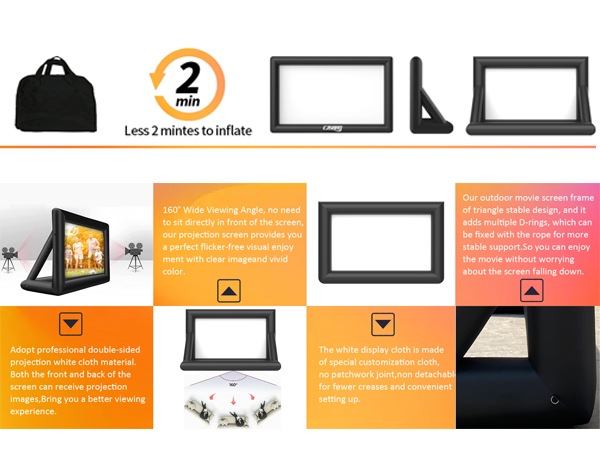 2 min

Less 2 mintes to inflate

160° Wide Viewing Angle, no need to sit directly in front of the screen, our projection screen provides you a perfect flicker-free visual enjoy ment with clear imageand vivid color.

Our outdoor movie screen frame of triangle stable design, and it adds multiple D-rings, which can be fixed with the rope for more stable support.So you can enjoy the movie without worrying about the screen falling down.

Adopt professional double-sided projection white cloth material. Both the front and back of the screen can receive projection images,Bring you a better viewing experience.

160°

The white display cloth is made of special customization cloth, no patchwork joint,non detachable for fewer creases and convenient setting up.