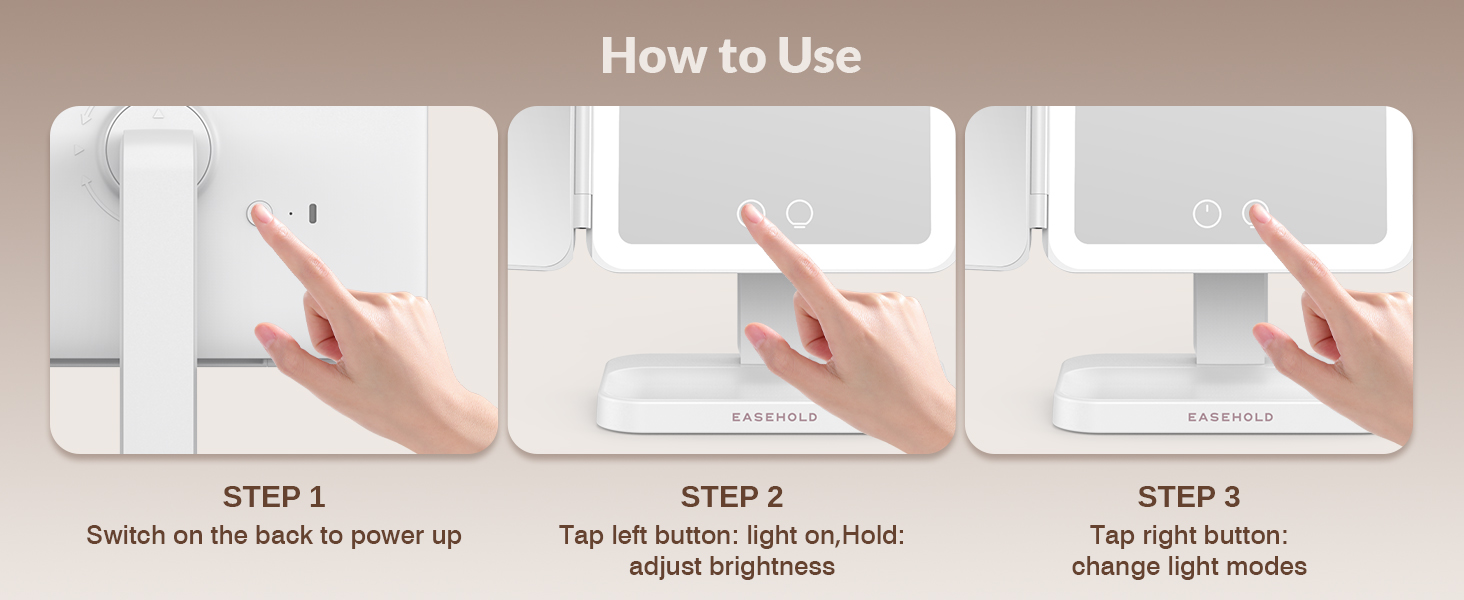 How to Use

EASEHOLD

EASEHOLD

STEP 1
Switch on the back to power up

STEP 2
Tap left button: light on,Hold: adjust brightness

STEP 3
Tap right button: change light modes