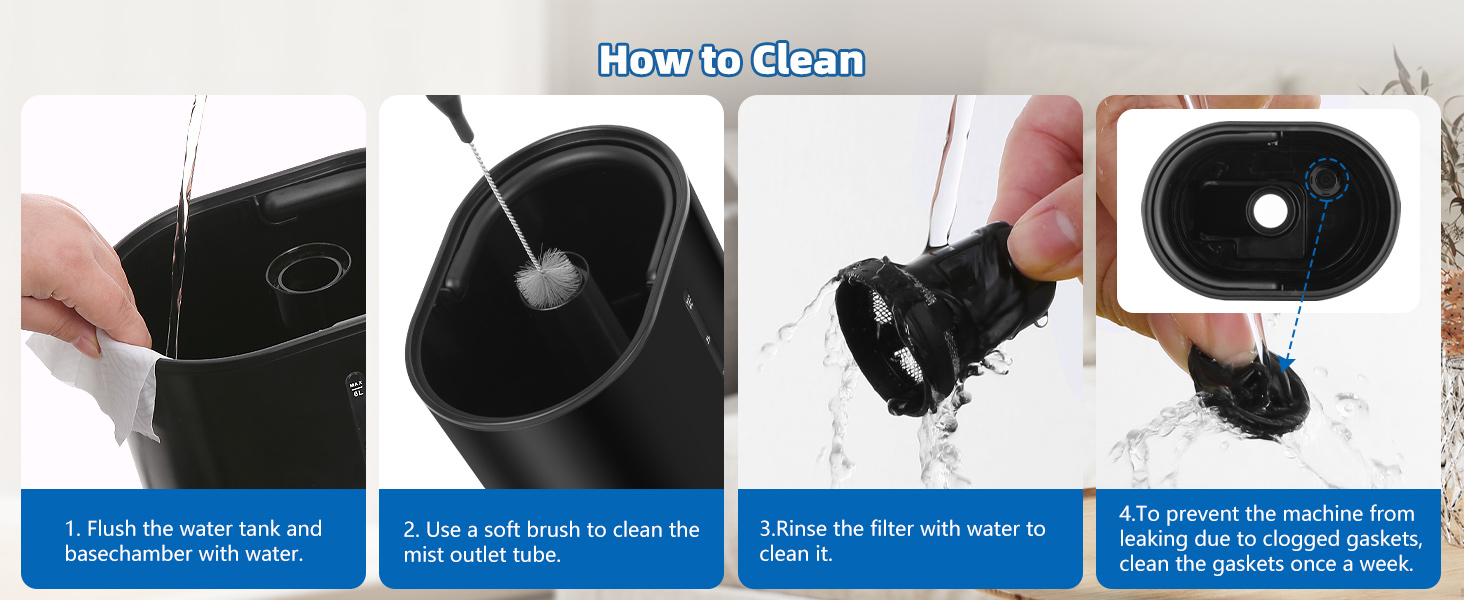 How to Clean

MAX
6L

1. Flush the water tank and basechamber with water.

2. Use a soft brush to clean the mist outlet tube.

3.Rinse the filter with water to clean it.

4.To prevent the machine from leaking due to clogged gaskets, clean the gaskets once a week.