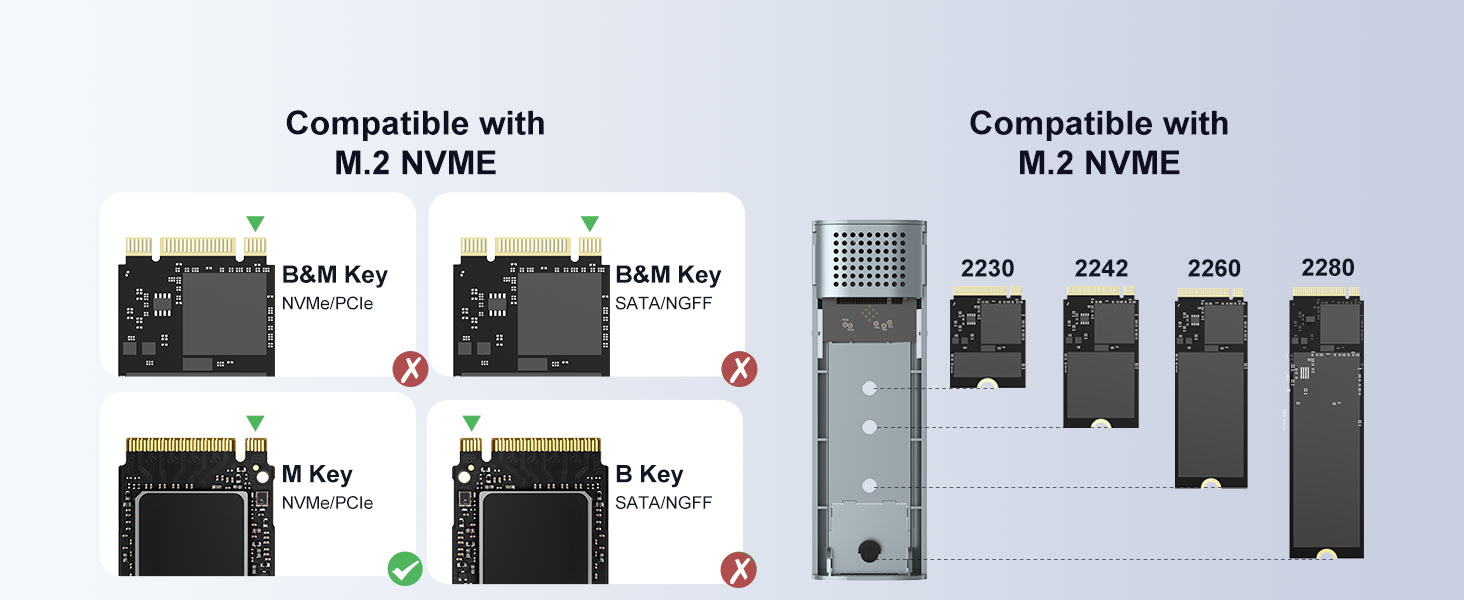 Compatible with
M.2 NVME

B&M Key
NVMe/PCIe

B&M Key
SATA/NGFF

M Key
NVMe/PCIe

B Key
SATA/NGFF

Compatible with
M.2 NVME

2230

2242

2260

2280