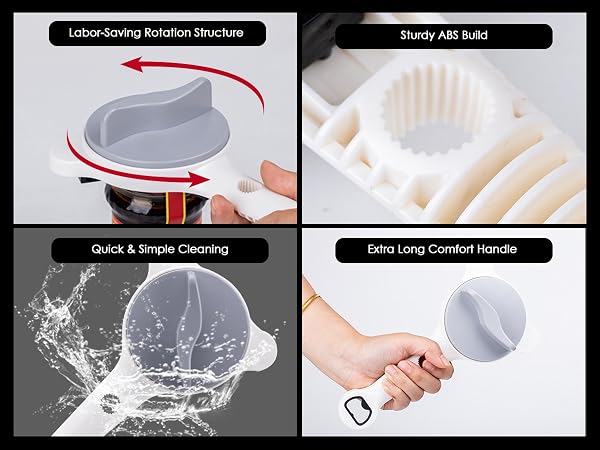 Labor-Saving Rotation Structure

Sturdy ABS Build

Quick & Simple Cleaning

Extra Long Comfort Handle