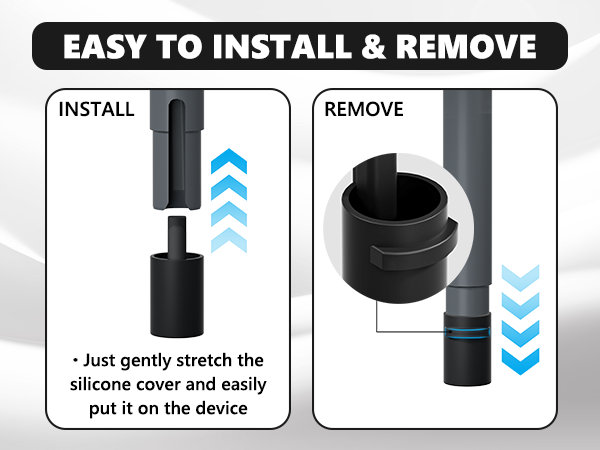 EASY TO INSTALL & REMOVE

INSTALL

• Just gently stretch the silicone cover and easily put it on the device

REMOVE