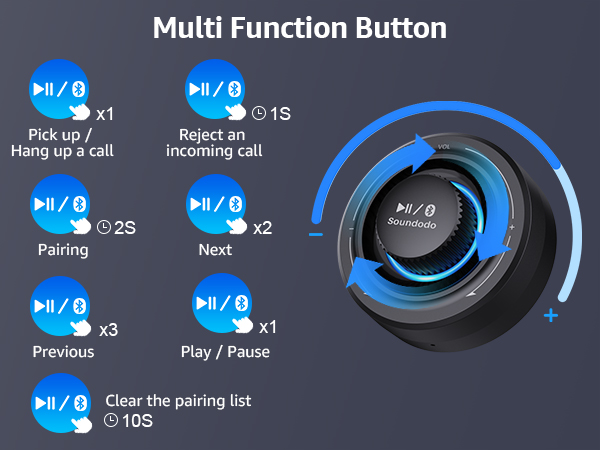 Multi Function Button

x1
Pick up / Hang up a call

1S
Reject an incoming call

2S
Pairing

x2
Next

x3
Previous

x1
Play / Pause

Clear the pairing list
10S

VOL
Soundodo
−
+