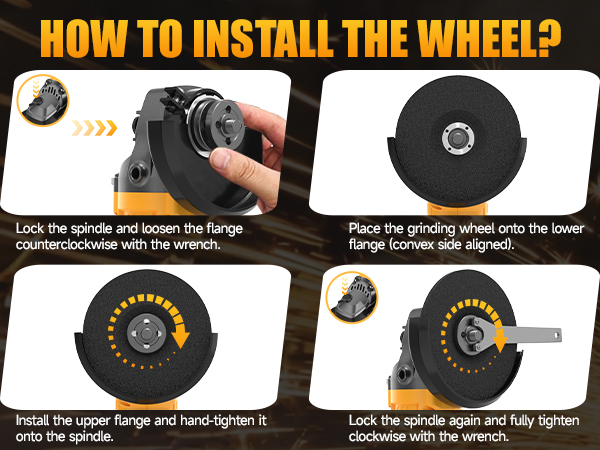 HOW TO INSTALL THE WHEEL?

Lock the spindle and loosen the flange counterclockwise with the wrench.

Place the grinding wheel onto the lower flange (convex side aligned).

Install the upper flange and hand-tighten it onto the spindle.

Lock the spindle again and fully tighten clockwise with the wrench.