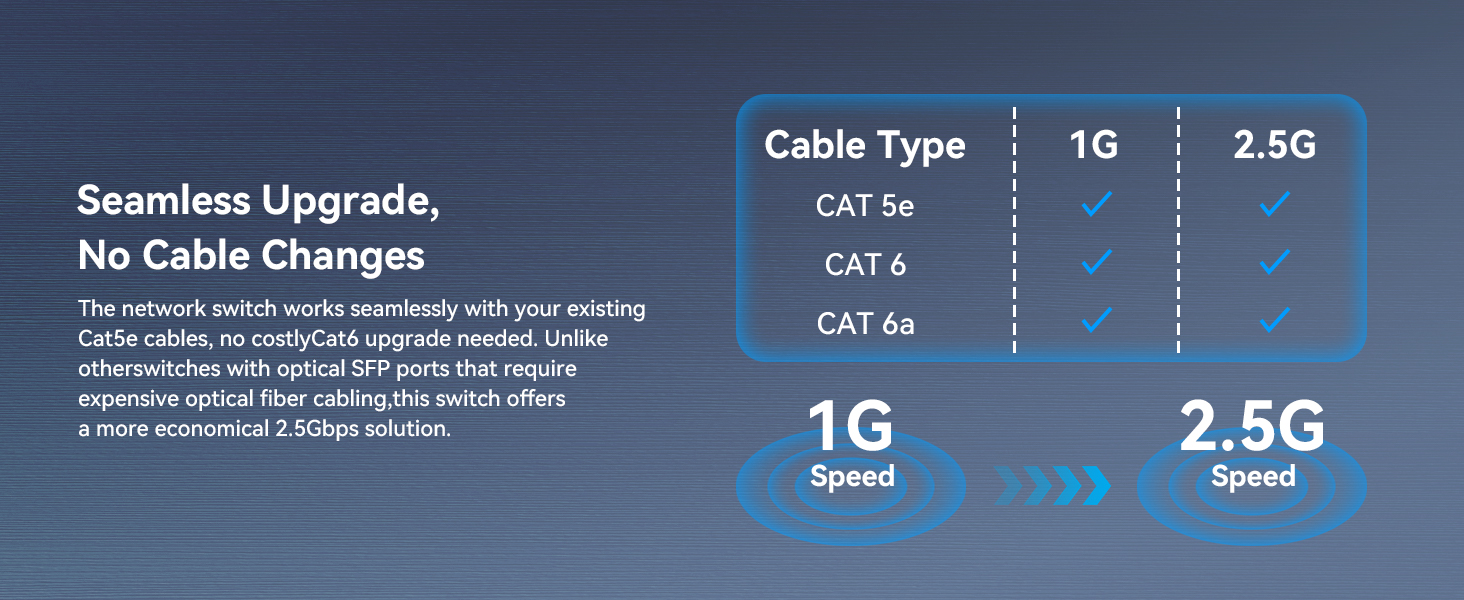 Seamless Upgrade, No Cable Changes

The network switch works seamlessly with your existing Cat5e cables, no costlyCat6 upgrade needed. Unlike otherswitches with optical SFP ports that require expensive optical fiber cabling,this switch offers a more economical 2.5Gbps solution.

| Cable Type | 1G | 2.5G |
|---|---|---|
| CAT 5e | ✓ | ✓ |
| CAT 6 | ✓ | ✓ |
| CAT 6a | ✓ | ✓ |

1G
Speed

2.5G
Speed