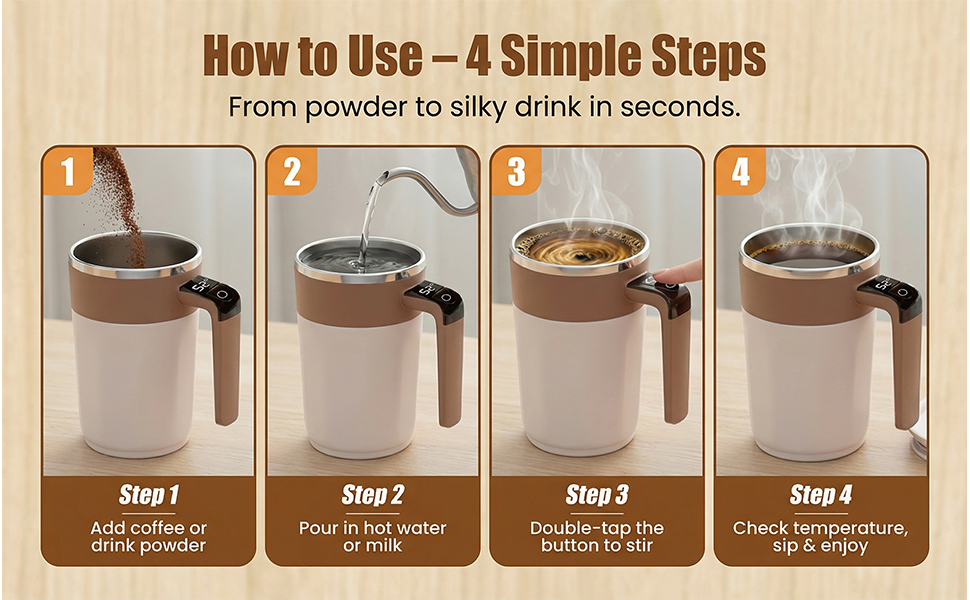 How to Use – 4 Simple Steps

From powder to silky drink in seconds.

1

Step 1

Add coffee or drink powder

2

Step 2

Pour in hot water or milk

3

Step 3

Double-tap the button to stir

4

Step 4

Check temperature, sip & enjoy