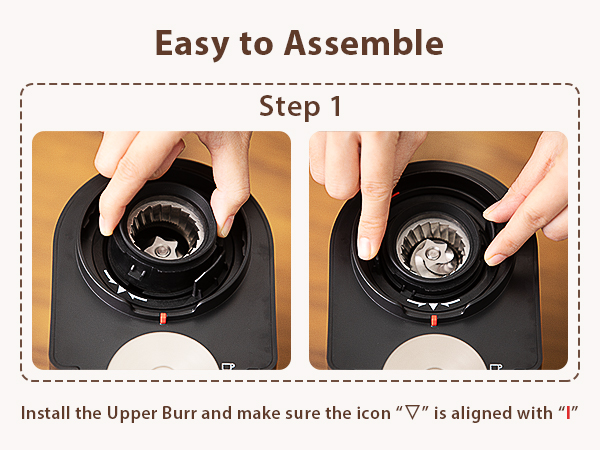 Easy to Assemble

Step 1

Install the Upper Burr and make sure the icon “▽” is aligned with “I”