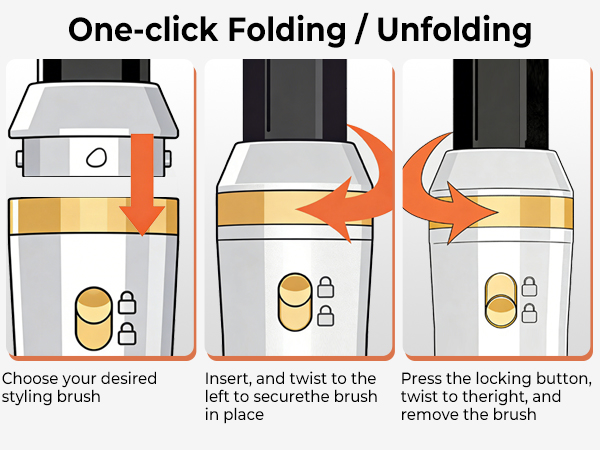 One-click Folding / Unfolding

Choose your desired styling brush

Insert, and twist to the left to securethe brush in place

Press the locking button, twist to theright, and remove the brush