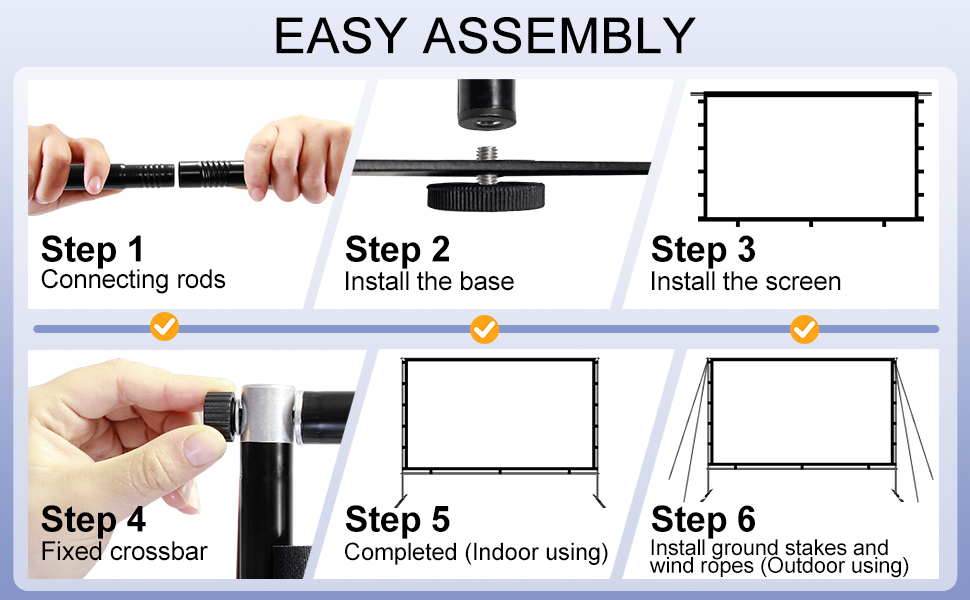 EASY ASSEMBLY

Step 1
Connecting rods

Step 2
Install the base

Step 3
Install the screen

Step 4
Fixed crossbar

Step 5
Completed (Indoor using)

Step 6
Install ground stakes and wind ropes (Outdoor using)