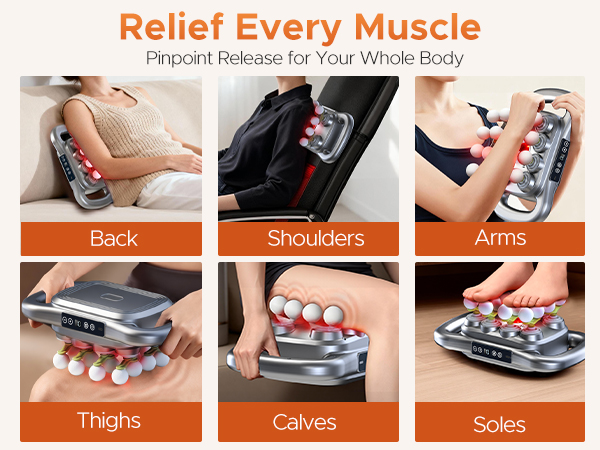 Relief Every Muscle
Pinpoint Release for Your Whole Body

Back

Shoulders

Arms

Thighs

Calves

Soles