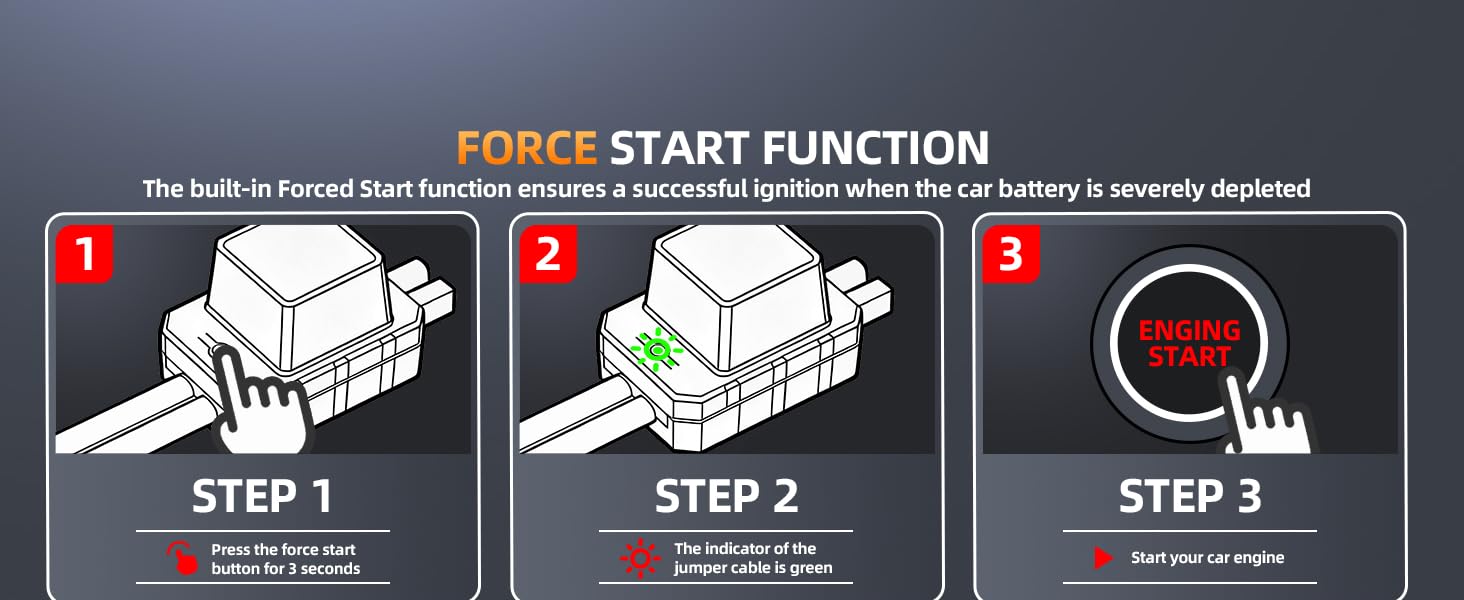 FORCE START FUNCTION

The built-in Forced Start function ensures a successful ignition when the car battery is severely depleted

1

STEP 1

Press the force start button for 3 seconds

2

STEP 2

The indicator of the jumper cable is green

3

ENGING START

STEP 3

Start your car engine