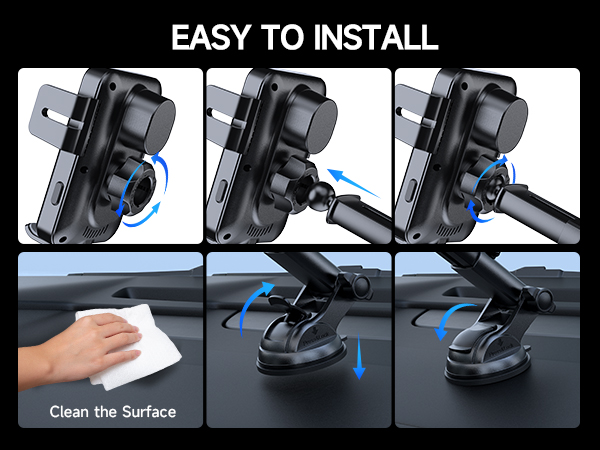 EASY TO INSTALL

Clean the Surface