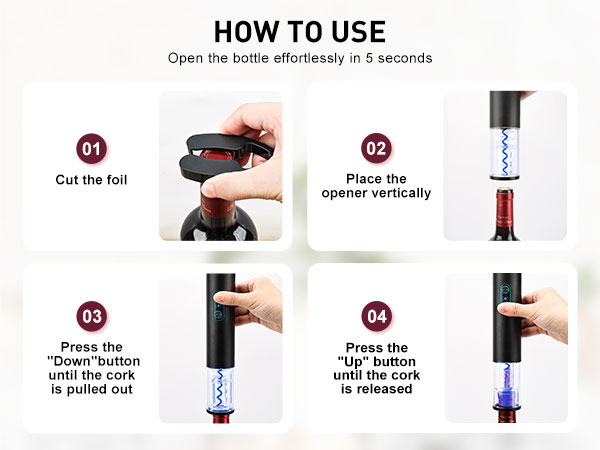 HOW TO USE

Open the bottle effortlessly in 5 seconds

01

Cut the foil

02

Place the opener vertically

03

Press the "Down"button until the cork is pulled out

04

Press the "Up" button until the cork is released