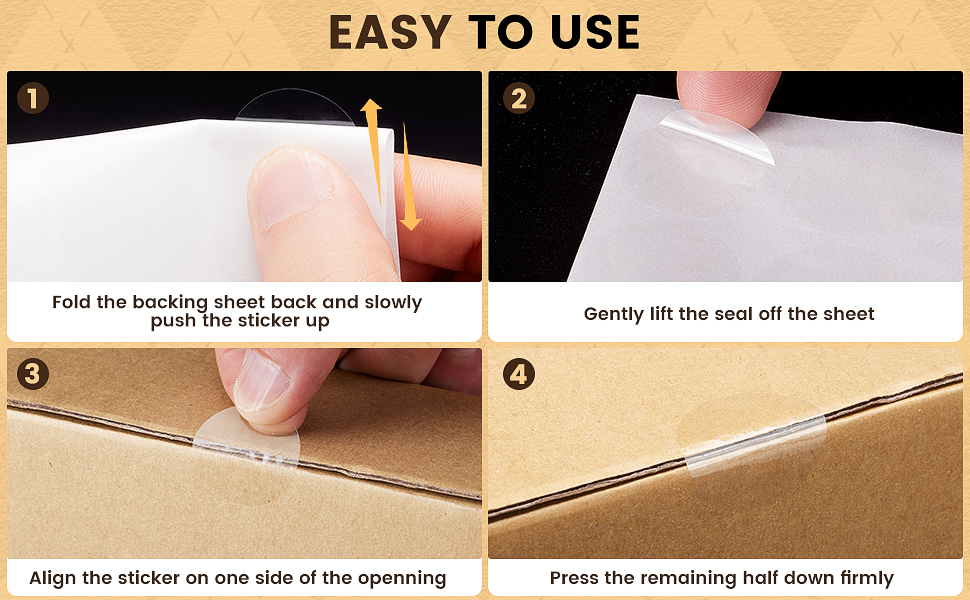 EASY TO USE

1

Fold the backing sheet back and slowly push the sticker up

2

Gently lift the seal off the sheet

3

Align the sticker on one side of the openning

4

Press the remaining half down firmly