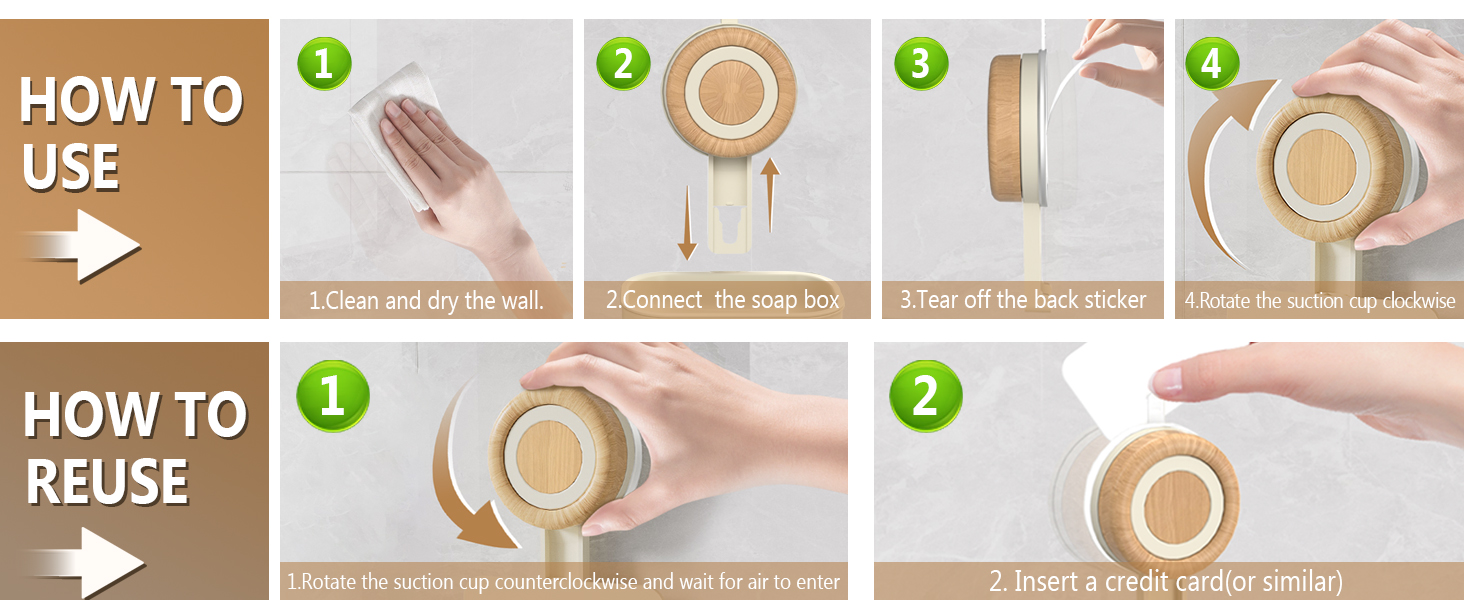 HOW TO USE

1

1.Clean and dry the wall.

2

2.Connect  the soap box

3

3.Tear off the back sticker

4

4.Rotate the suction cup clockwise

HOW TO REUSE

1

1.Rotate the suction cup counterclockwise and wait for air to enter

2

2. Insert a credit card(or similar)