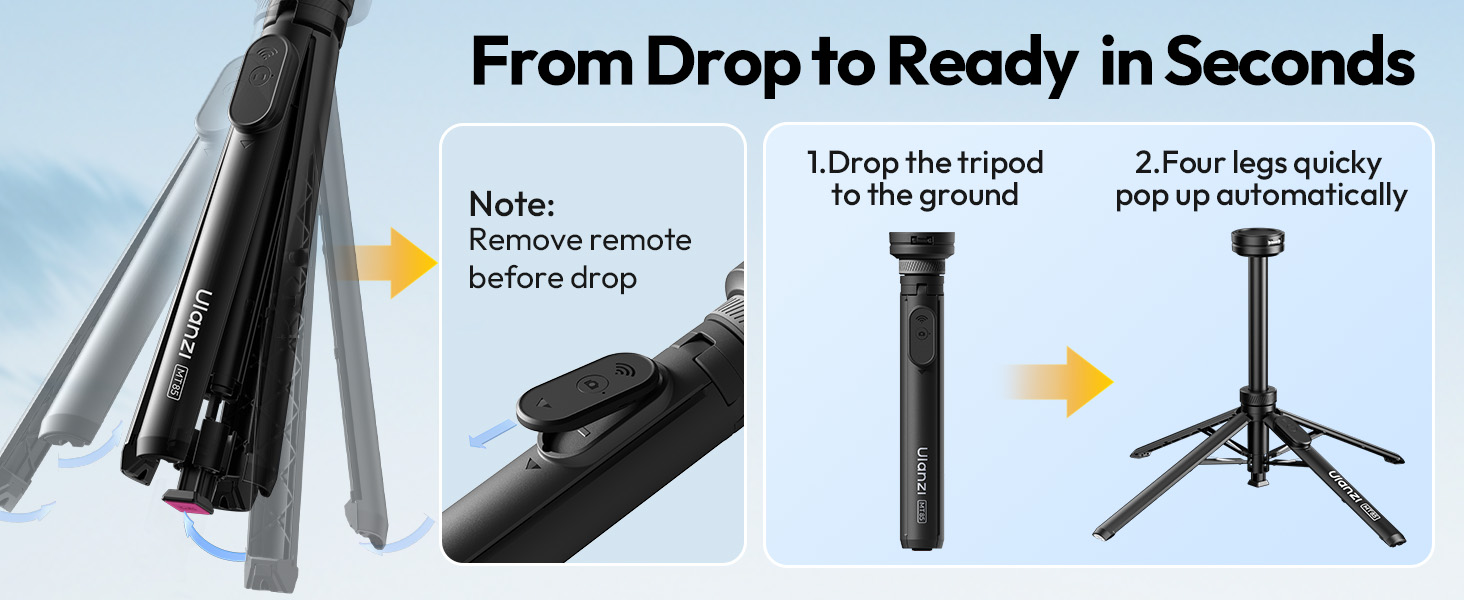 From Drop to Ready in Seconds

Ulanzi MT85

Note:
Remove remote before drop

1.Drop the tripod to the ground

Ulanzi MT85

2.Four legs quicky pop up automatically

Ulanzi MT85