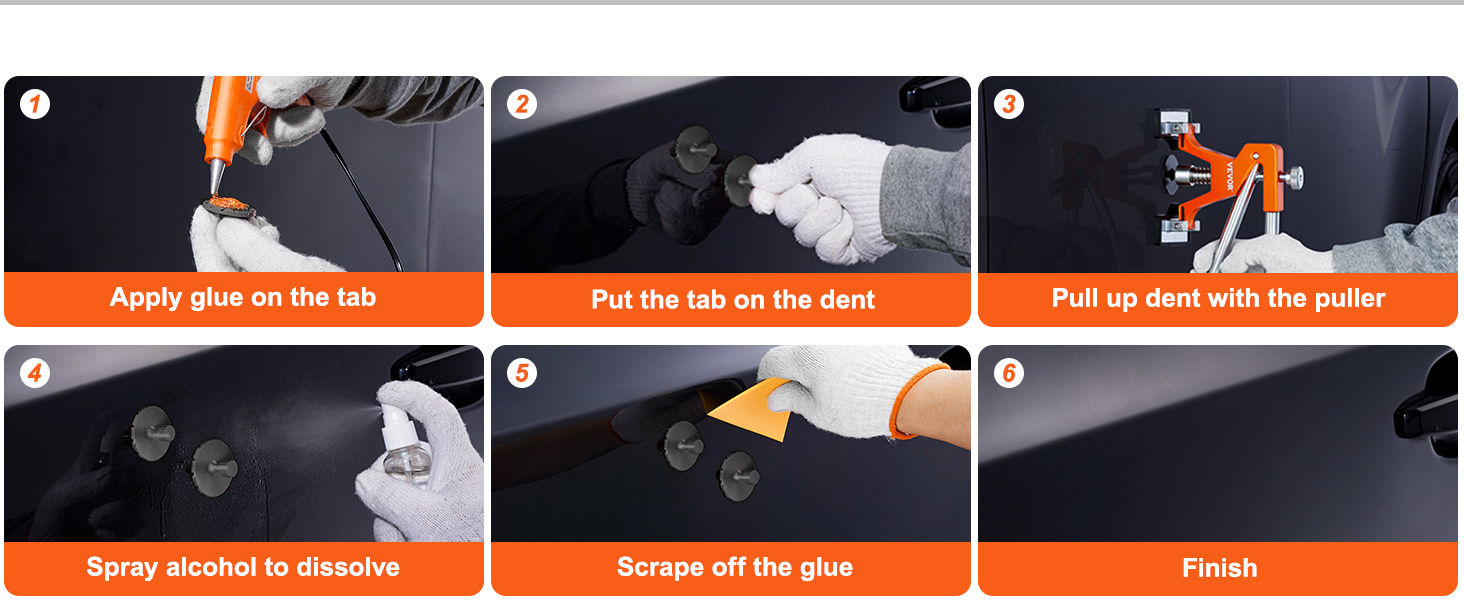 1
Apply glue on the tab

2
Put the tab on the dent

3
VEVOR
Pull up dent with the puller

4
Spray alcohol to dissolve

5
Scrape off the glue

6
Finish