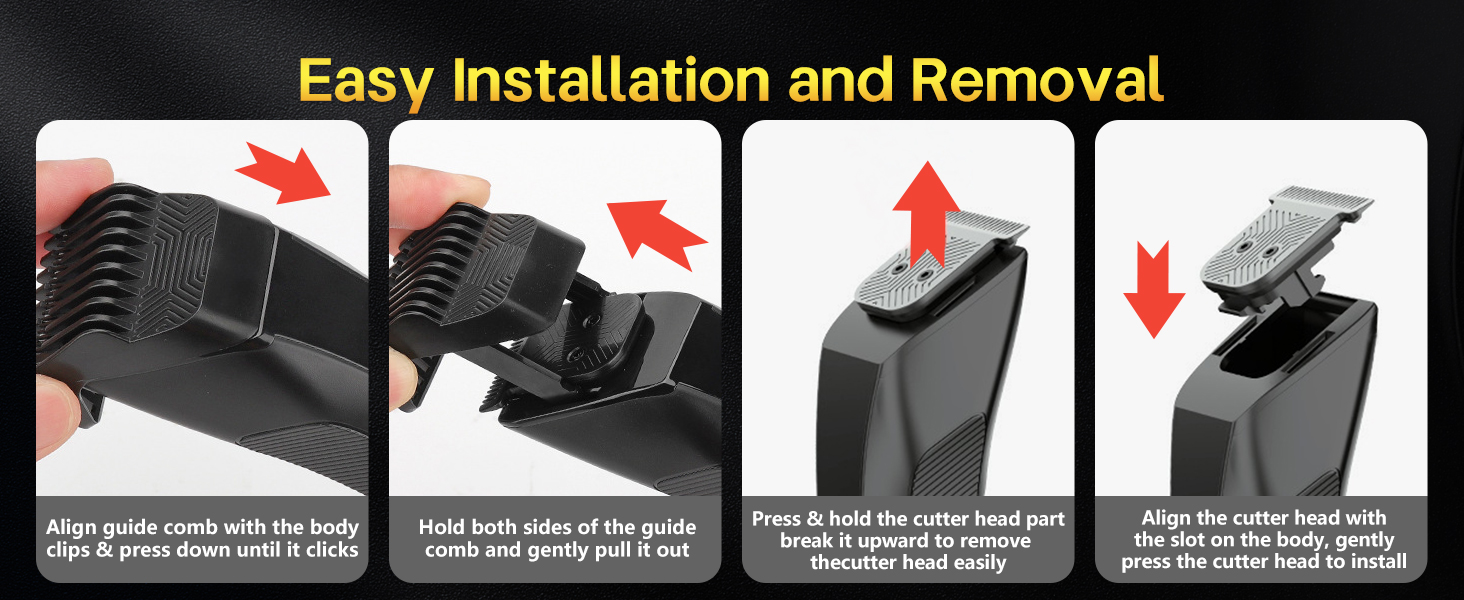 Easy Installation and Removal

Align guide comb with the body clips & press down until it clicks

Hold both sides of the guide comb and gently pull it out

Press & hold the cutter head part break it upward to remove thecutter head easily

Align the cutter head with the slot on the body, gently press the cutter head to install