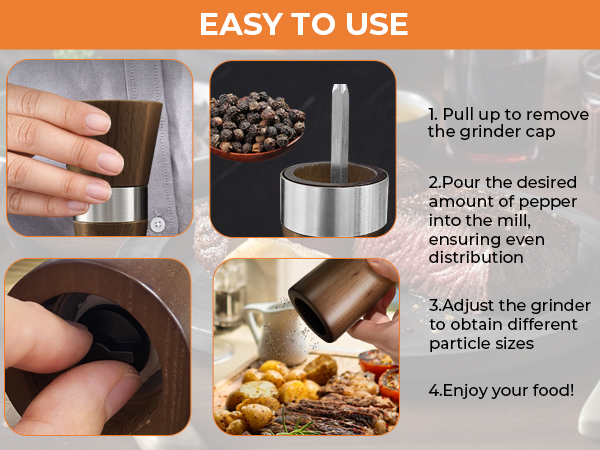 EASY TO USE

1. Pull up to remove the grinder cap

2.Pour the desired amount of pepper into the mill, ensuring even distribution

3.Adjust the grinder to obtain different particle sizes

4.Enjoy your food!