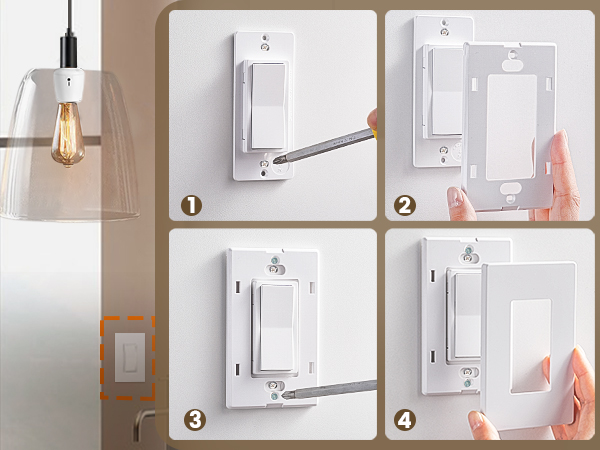 1
2
3
4