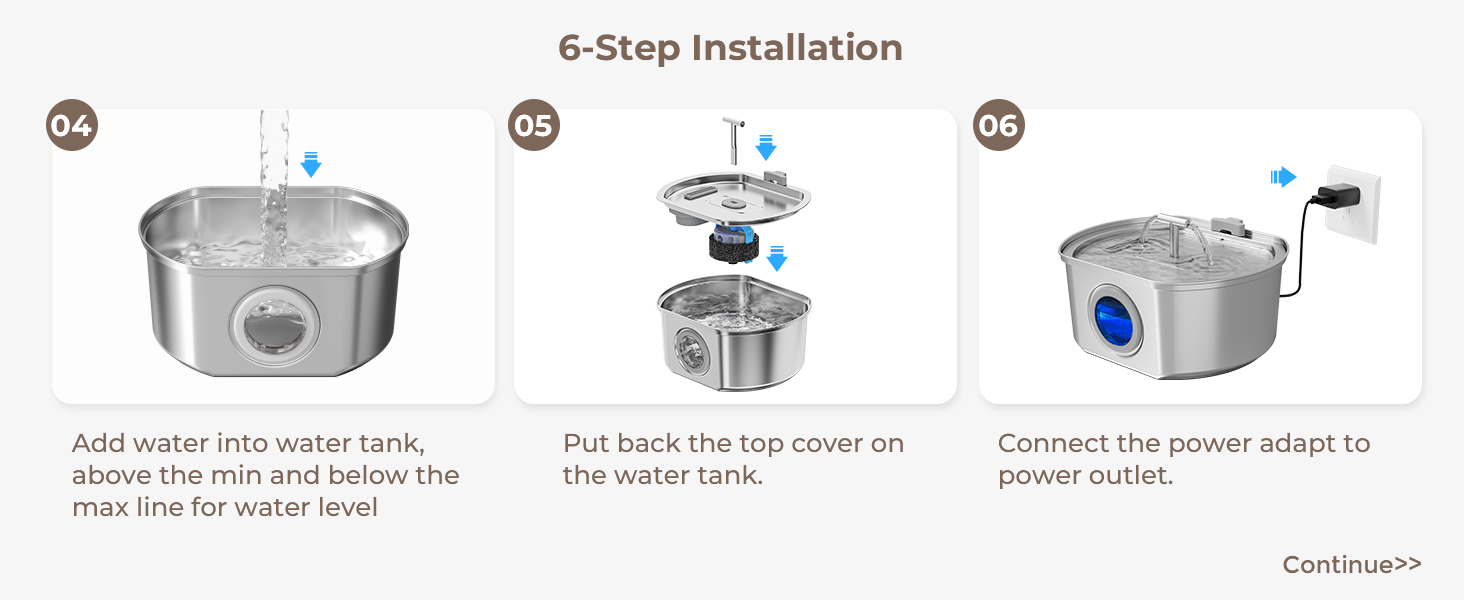 6-Step Installation

04

Add water into water tank, above the min and below the max line for water level

05

Put back the top cover on the water tank.

06

Connect the power adapt to power outlet.

Continue>>