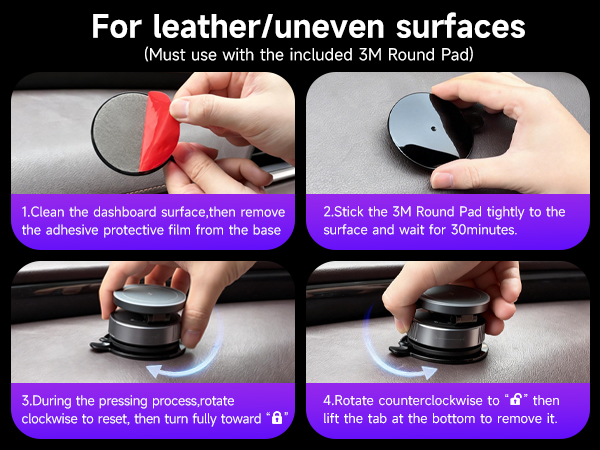 For leather/uneven surfaces
(Must use with the included 3M Round Pad)

1.Clean the dashboard surface,then remove the adhesive protective film from the base

2.Stick the 3M Round Pad tightly to the surface and wait for 30minutes.

3.During the pressing process,rotate clockwise to reset, then turn fully toward "🔒"

4.Rotate counterclockwise to "🔓" then lift the tab at the bottom to remove it.