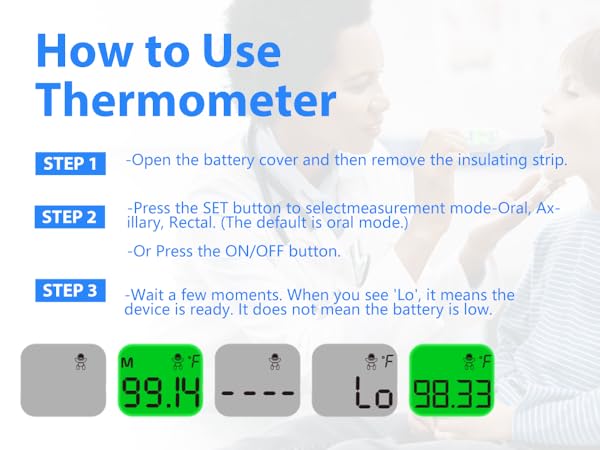 How to Use Thermometer

STEP 1 -Open the battery cover and then remove the insulating strip.

STEP 2 -Press the SET button to selectmeasurement mode-Oral, Axillary, Rectal. (The default is oral mode.)

-Or Press the ON/OFF button.

STEP 3 -Wait a few moments. When you see 'Lo', it means the device is ready. It does not mean the battery is low.

M °F 99.14

----

°F Lo

°F 98.33