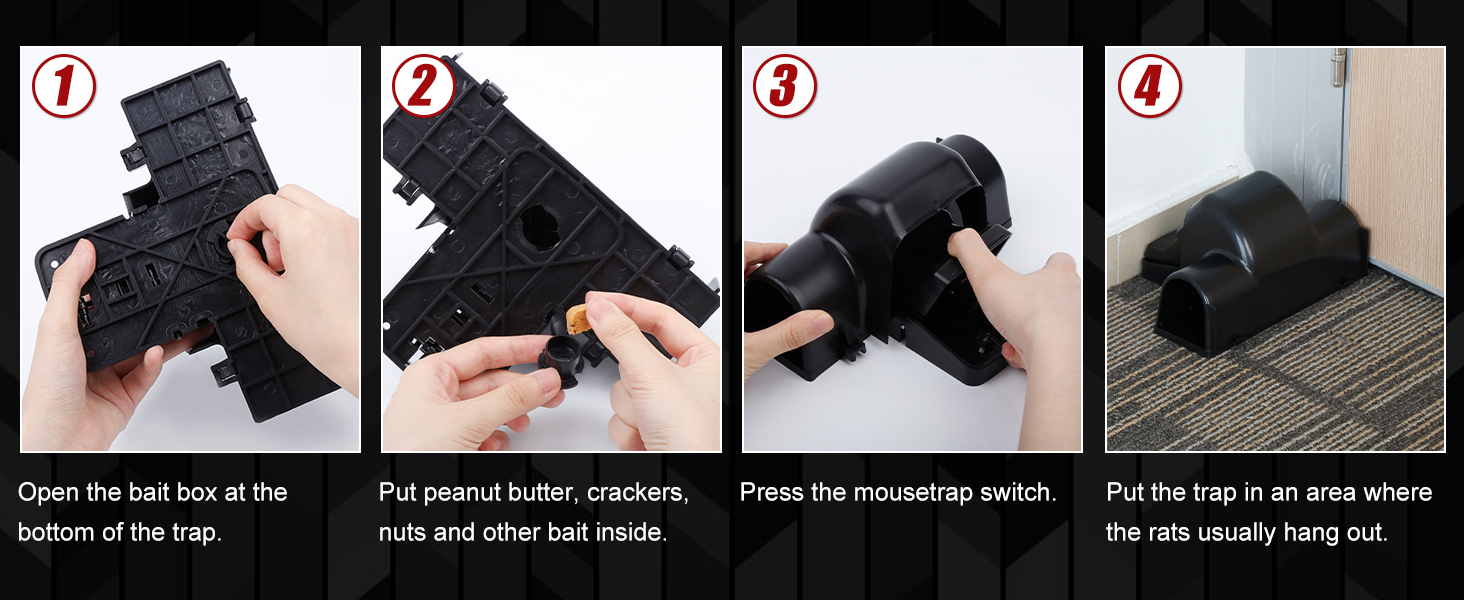 1
Open the bait box at the bottom of the trap.

2
Put peanut butter, crackers, nuts and other bait inside.

3
Press the mousetrap switch.

4
Put the trap in an area where the rats usually hang out.