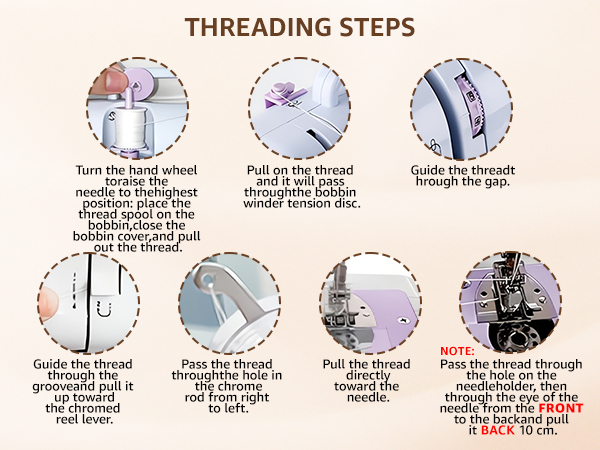 THREADING STEPS

Turn the hand wheel toraise the needle to thehighest position: place the thread spool on the bobbin,close the bobbin cover,and pull out the thread.

Pull on the thread and it will pass throughthe bobbin winder tension disc.

Guide the threadt hrough the gap.

Guide the thread through the grooveand pull it up toward the chromed reel lever.

Pass the thread throughthe hole in the chrome rod from right to left.

Pull the thread directly toward the needle.

NOTE:
Pass the thread through the hole on the needleholder, then through the eye of the needle from the FRONT to the backand pull it BACK 10 cm.