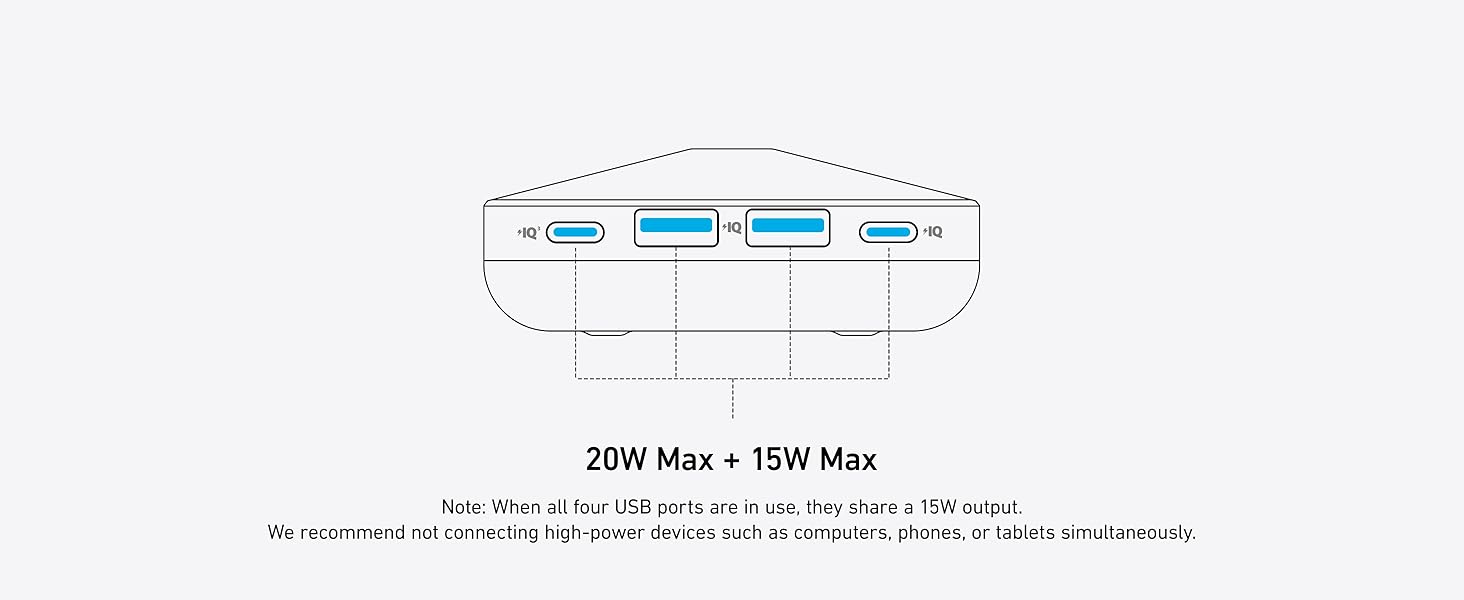 IQ IQ IQ

20W Max + 15W Max

Note: When all four USB ports are in use, they share a 15W output.
We recommend not connecting high-power devices such as computers, phones, or tablets simultaneously.