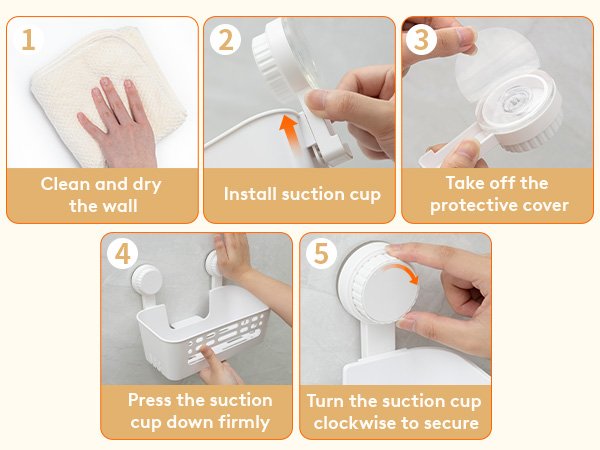 1
Clean and dry the wall

2
Install suction cup

3
Take off the protective cover

4
Press the suction cup down firmly

5
Turn the suction cup clockwise to secure